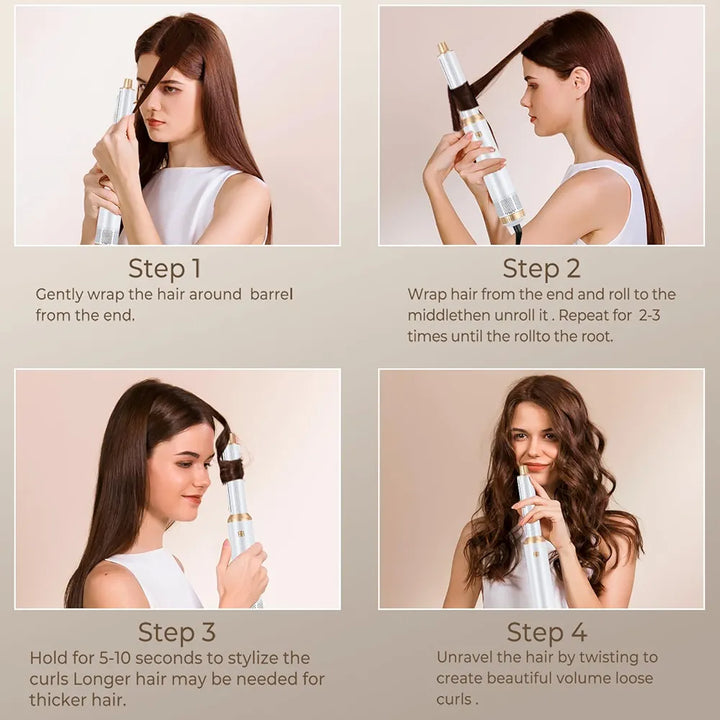 Step 1
Gently wrap the hair around barrel from the end.

Step 2
Wrap hair from the end and roll to the middlethen unroll it . Repeat for 2-3 times until the rollto the root.

Step 3
Hold for 5-10 seconds to stylize the curls Longer hair may be needed for thicker hair.

Step 4
Unravel the hair by twisting to create beautiful volume loose curls .